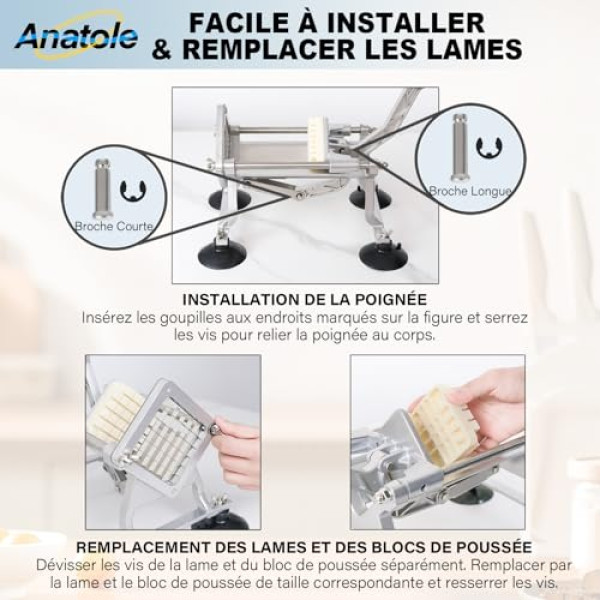 Anatole

FACILE À INSTALLER & REMPLACER LES LAMES

Broche Courte

Broche Longue

INSTALLATION DE LA POIGNÉE
Insérez les goupilles aux endroits marqués sur la figure et serrez les vis pour relier la poignée au corps.

REMPLACEMENT DES LAMES ET DES BLOCS DE POUSSÉE
Dévisser les vis de la lame et du bloc de poussée séparément. Remplacer par la lame et le bloc de poussée de taille correspondante et resserrer les vis.