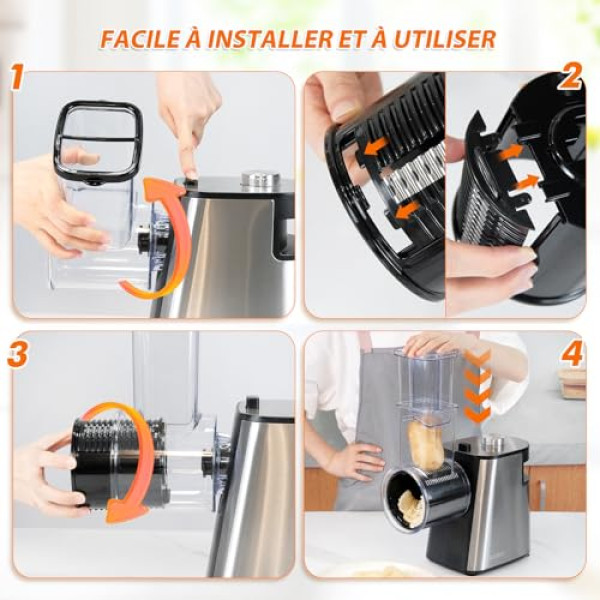 FACILE À INSTALLER ET À UTILISER

1

2

3

4