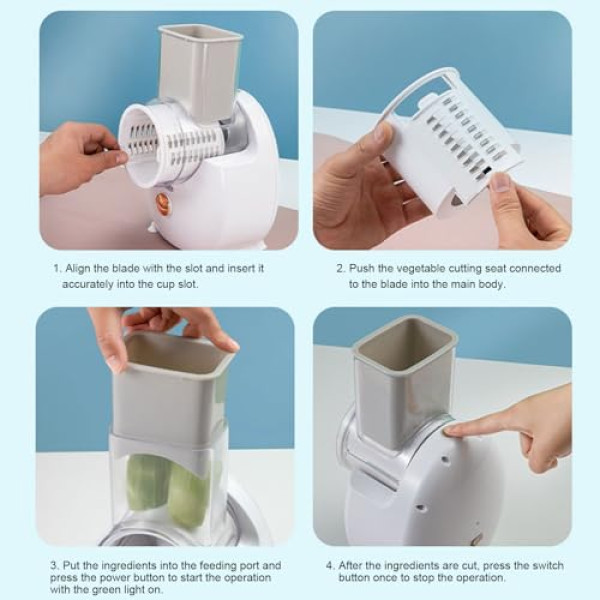 1. Align the blade with the slot and insert it accurately into the cup slot.

2. Push the vegetable cutting seat connected to the blade into the main body.

3. Put the ingredients into the feeding port and press the power button to start the operation with the green light on.

4. After the ingredients are cut, press the switch button once to stop the operation.