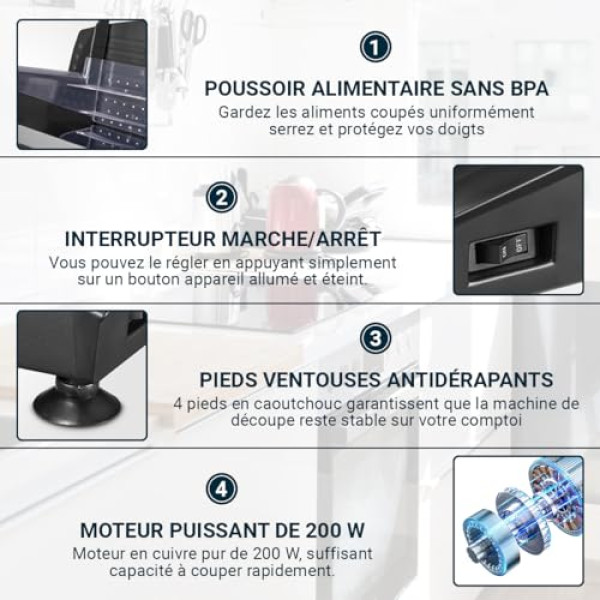 1

POUSSOIR ALIMENTAIRE SANS BPA

Gardez les aliments coupés uniformément serrez et protégez vos doigts

2

INTERRUPTEUR MARCHE/ARRÊT

Vous pouvez le régler en appuyant simplement sur un bouton appareil allumé et éteint.

ON OFF

3

PIEDS VENTOUSES ANTIDÉRAPANTS

4 pieds en caoutchouc garantissent que la machine de découpe reste stable sur votre comptoi

4

MOTEUR PUISSANT DE 200 W

Moteur en cuivre pur de 200 W, suffisant capacité à couper rapidement.