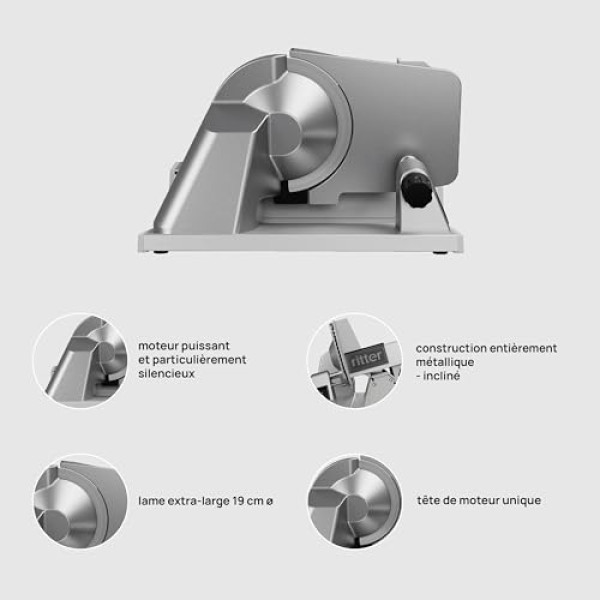 moteur puissant et particulièrement silencieux

ritter

construction entièrement métallique - incliné

lame extra-large 19 cm ø

tête de moteur unique